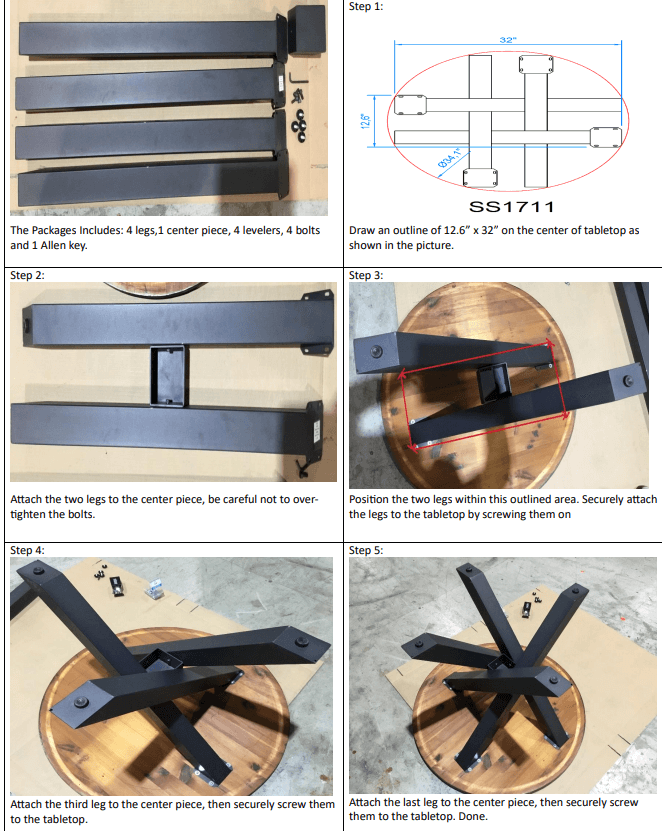 The Packages Includes: 4 legs,1 center piece, 4 levelers, 4 bolts and 1 Allen key.

Step 1:

32"

12.6"

Ø34.1"

SS1711

Draw an outline of 12.6" x 32" on the center of tabletop as shown in the picture.

Step 2:

Attach the two legs to the center piece, be careful not to over-tighten the bolts.

Step 3:

Position the two legs within this outlined area. Securely attach the legs to the tabletop by screwing them on

Step 4:

Attach the third leg to the center piece, then securely screw them to the tabletop.

Step 5:

Attach the last leg to the center piece, then securely screw them to the tabletop. Done.